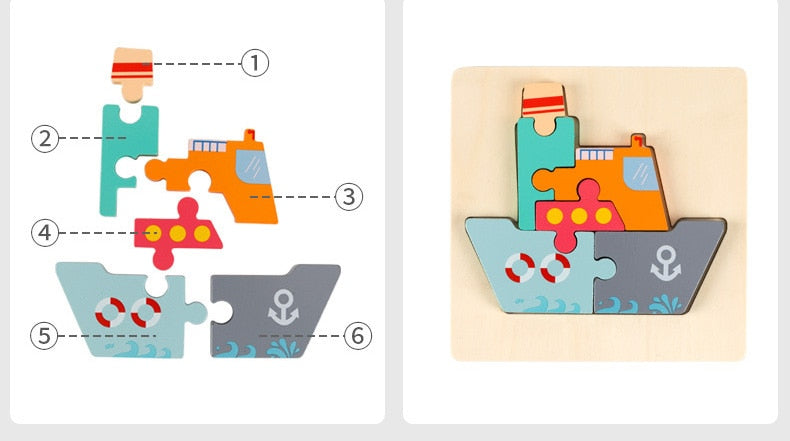 1
2
3
4
5
6